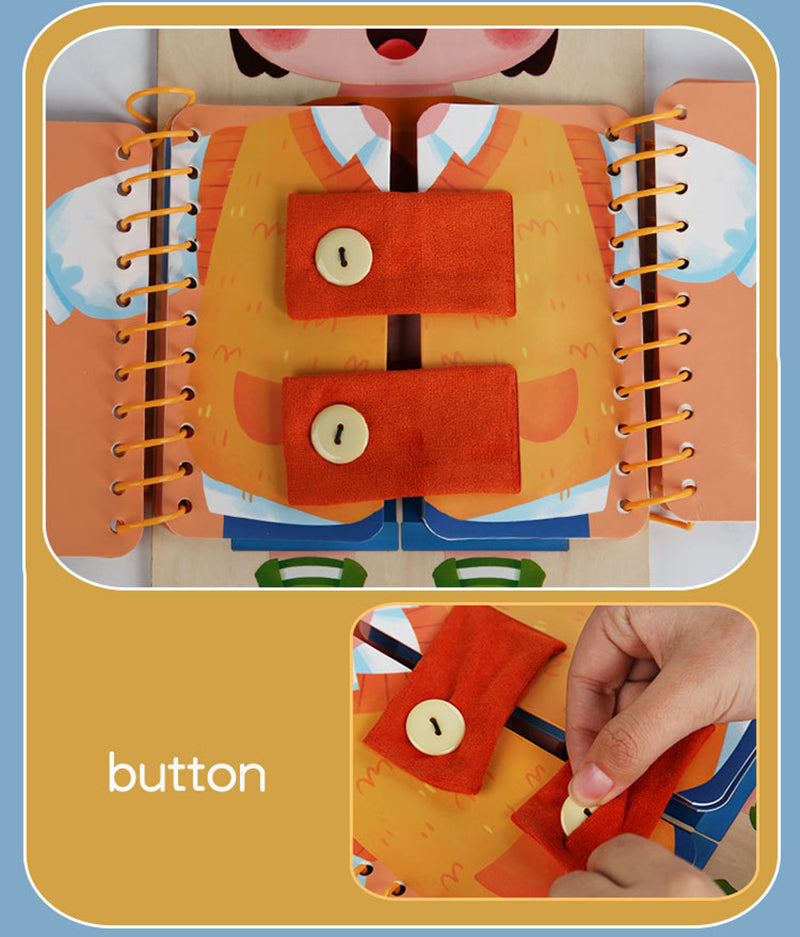 button